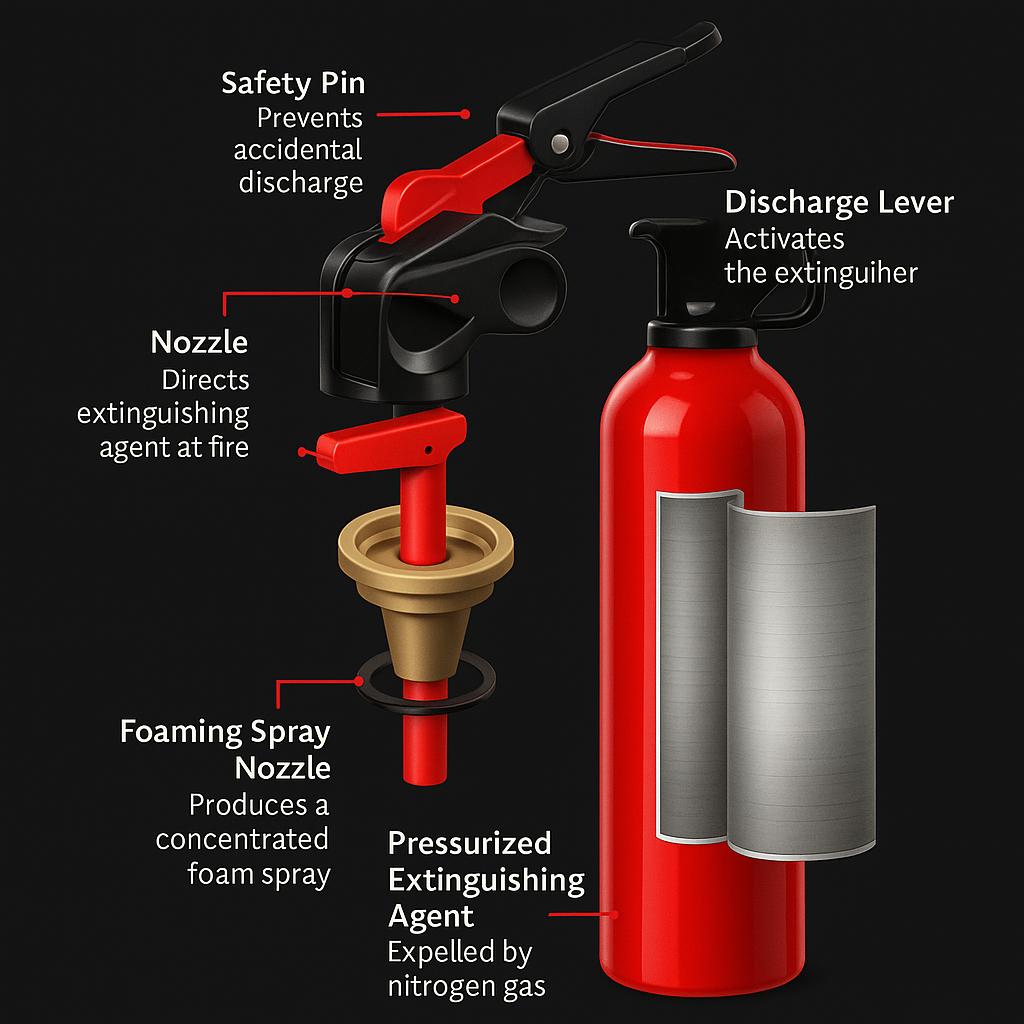 Safety Pin
Prevents accidental discharge

Discharge Lever
Activates the extinguiher

Nozzle
Directs extinguishing agent at fire

Foaming Spray Nozzle
Produces a concentrated foam spray

Pressurized Extinguishing Agent
Expelled by nitrogen gas